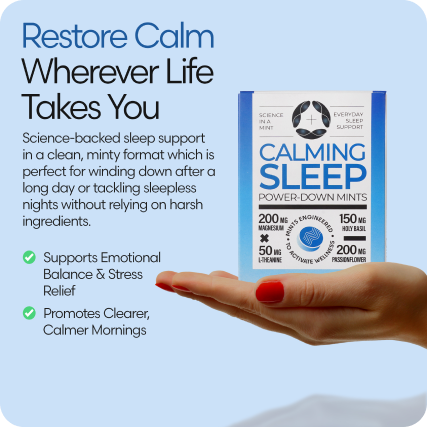 Restore Calm Wherever Life Takes You

Science-backed sleep support in a clean, minty format which is perfect for winding down after a long day or tackling sleepless nights without relying on harsh ingredients.

Supports Emotional Balance & Stress Relief

Promotes Clearer, Calmer Mornings

SCIENCE IN A MINT

EVERYDAY SLEEP SUPPORT

CALMING SLEEP

POWER-DOWN MINTS

200 MG MAGNESIUM

50 MG L-THEANINE

MINTS ENGINEERED TO ACTIVATE WELLNESS

150 MG HOLY BASIL

200 MG PASSIONFLOWER